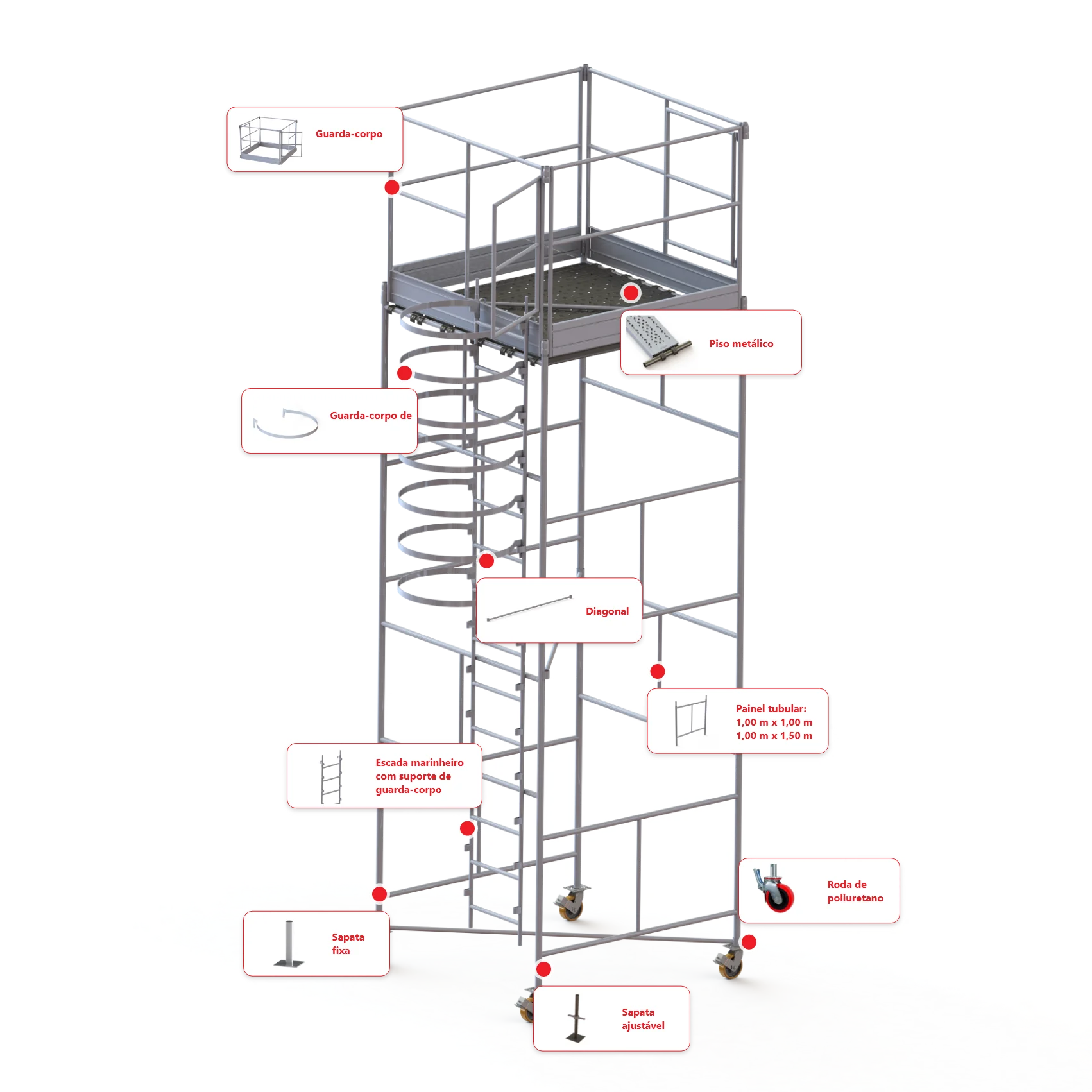 Guarda-corpo

Piso metálico

Guarda-corpo de

Diagonal

Painel tubular:
1,00 m x 1,00 m
1,00 m x 1,50 m

Escada marinheiro com suporte de guarda-corpo

Roda de poliuretano

Sapata fixa

Sapata ajustável